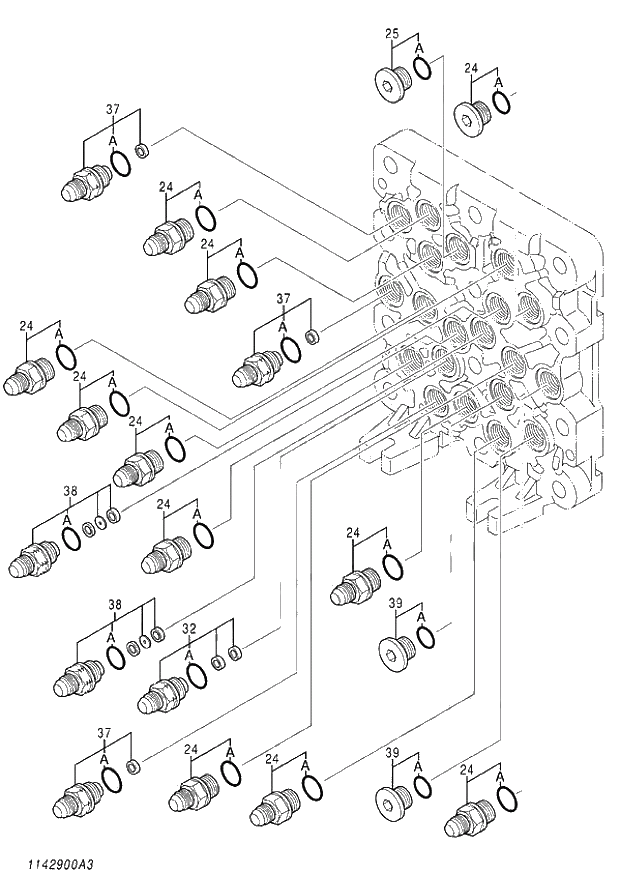 25
A
24
A
37
A
24
A
24
A
37
A
24
A
24
A
24
A
38
A
24
A
24
A
39
A
38
A
32
A
37
A
24
A
24
A
39
A
24
A
1142900A3