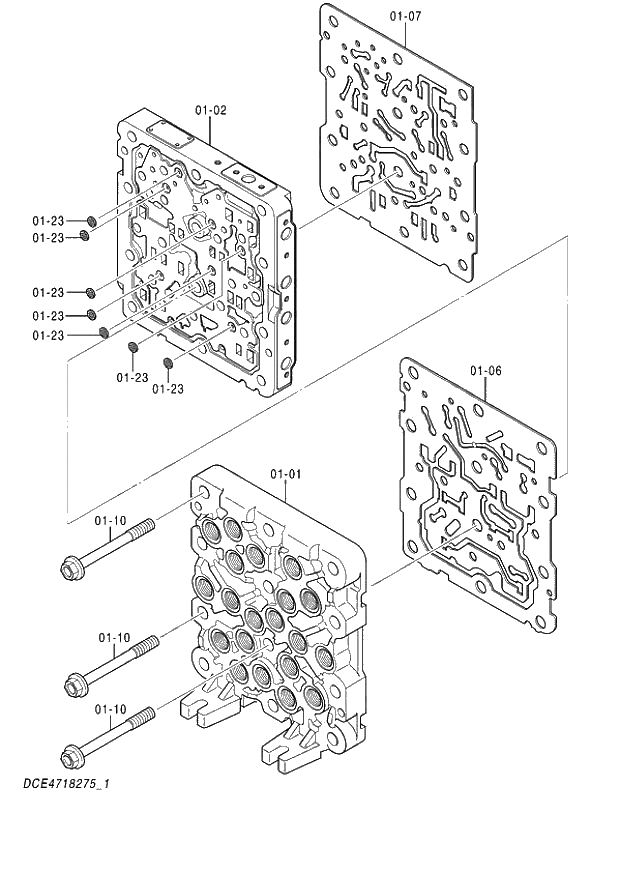 01-07

01-02

01-23
01-23

01-23
01-23
01-23

01-23
01-23

01-06

01-01

01-10

01-10

01-10

DCE4718275_1