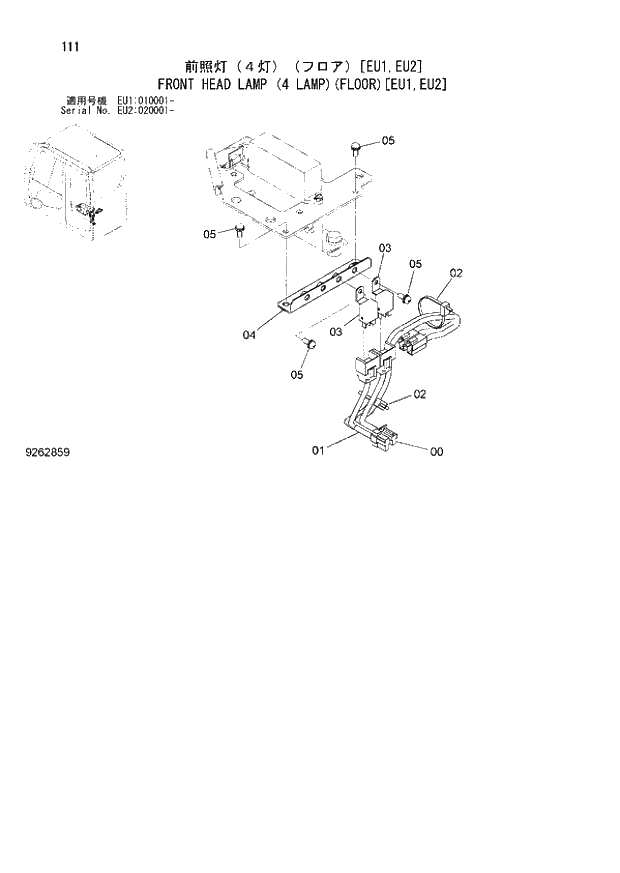 111

前照灯（４灯）（フロア）[EU1,EU2]
FRONT HEAD LAMP (4 LAMP)(FLOOR)[EU1,EU2]

適用号機 EU1:010001-
Serial No. EU2:020001-

05
05
03
05
02
04
03
05
02
01
00

9262859