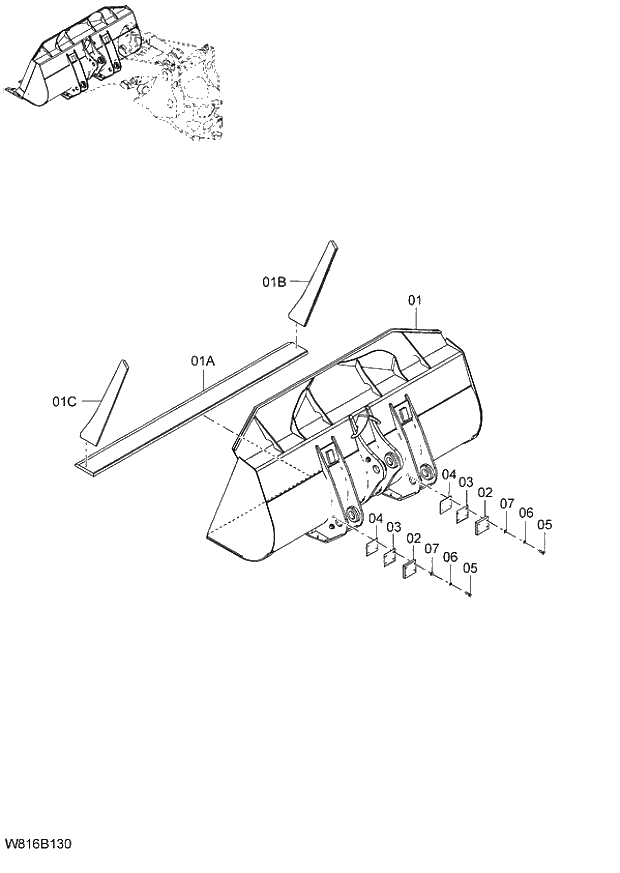 01B
01
01A
01C
04
03
02
07
06
05
04
03
02
07
06
05
W816B130