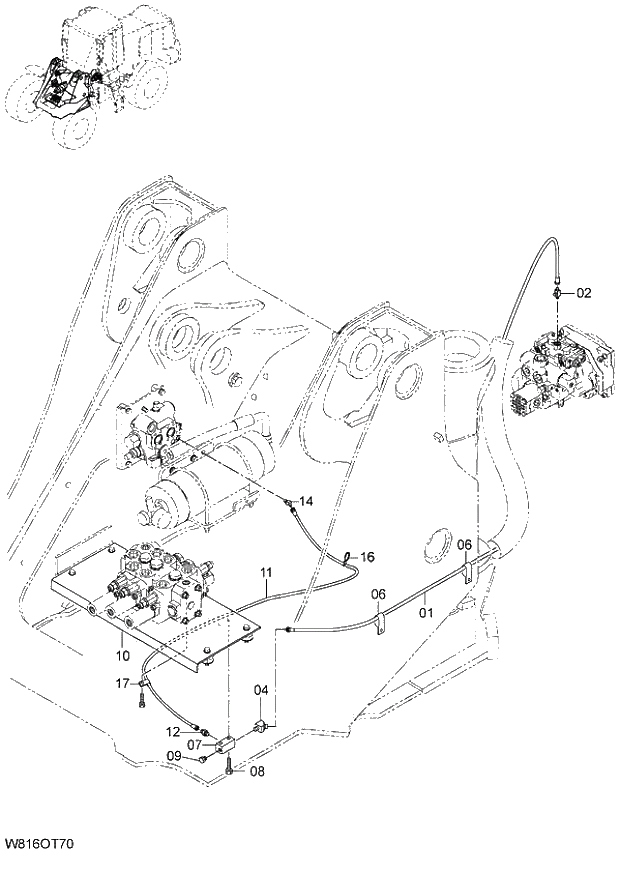 02
14
16
06
11
06
01
10
17
04
12
07
09
08
W816OT70