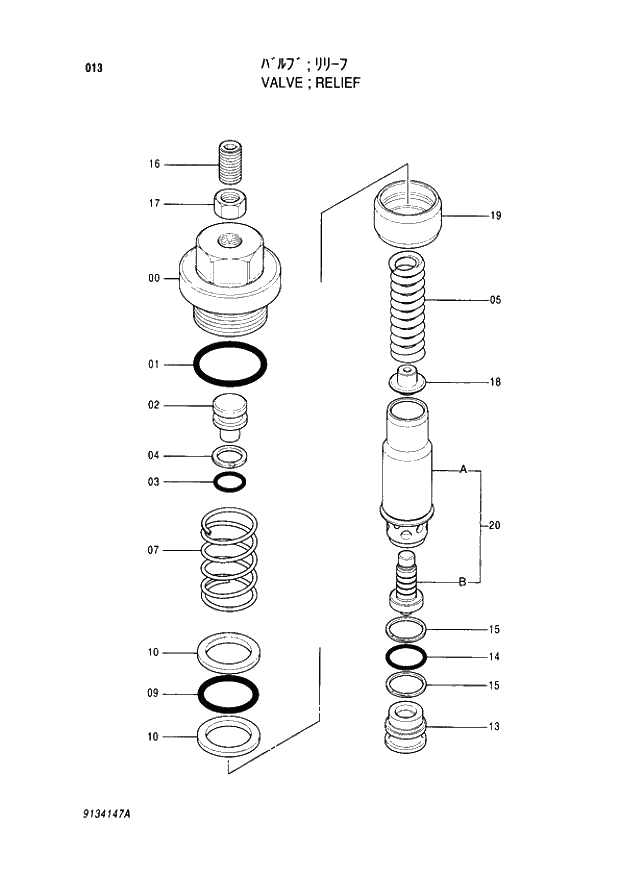 013

ﾊﾞﾙﾌﾞ ; ﾘﾘｰﾌ
VALVE ; RELIEF

16
17
00
01
02
04
03
07
10
09
10

19
05
18
A
20
B
15
14
15
13

9134147A