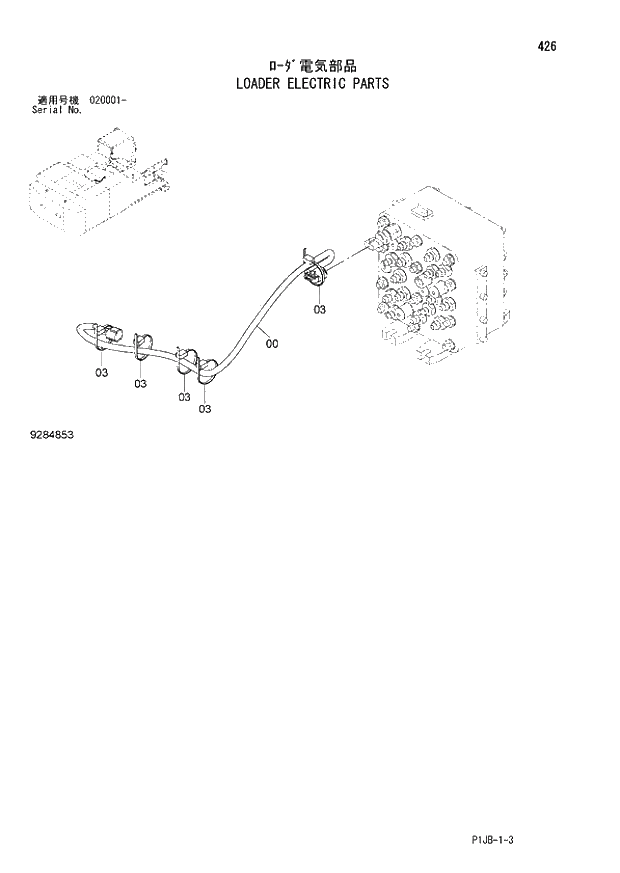 426

ﾛｰﾀﾞ電気部品
LOADER ELECTRIC PARTS

適用号機 020001-
Serial No.

03

00

03

03

03

03

9284853

P1JB-1-3