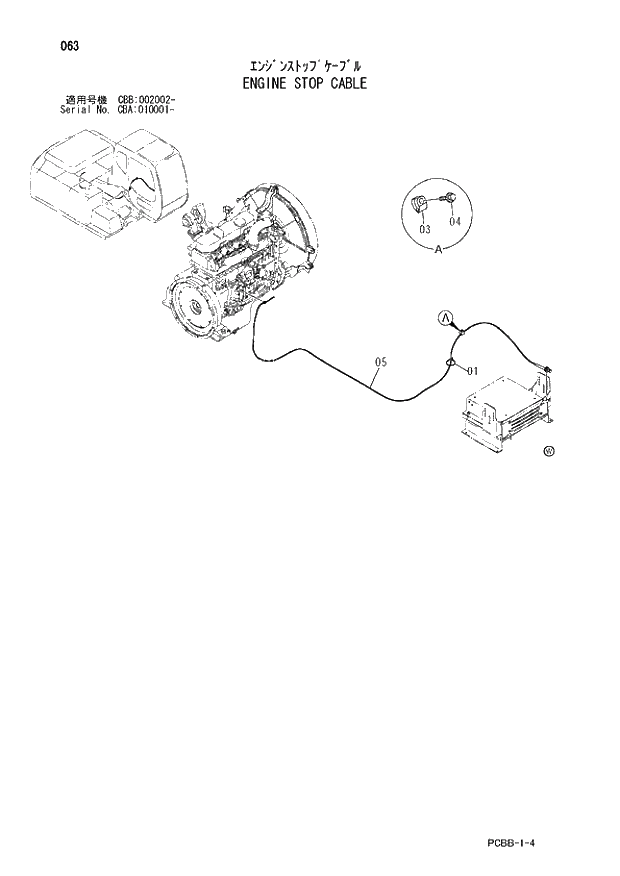 063

エンジンストップケーブル
ENGINE STOP CABLE

適用号機 CBB:002002-
Serial No. CBA:010001-

03
04
A

A
05
01

W

PCBB-1-4