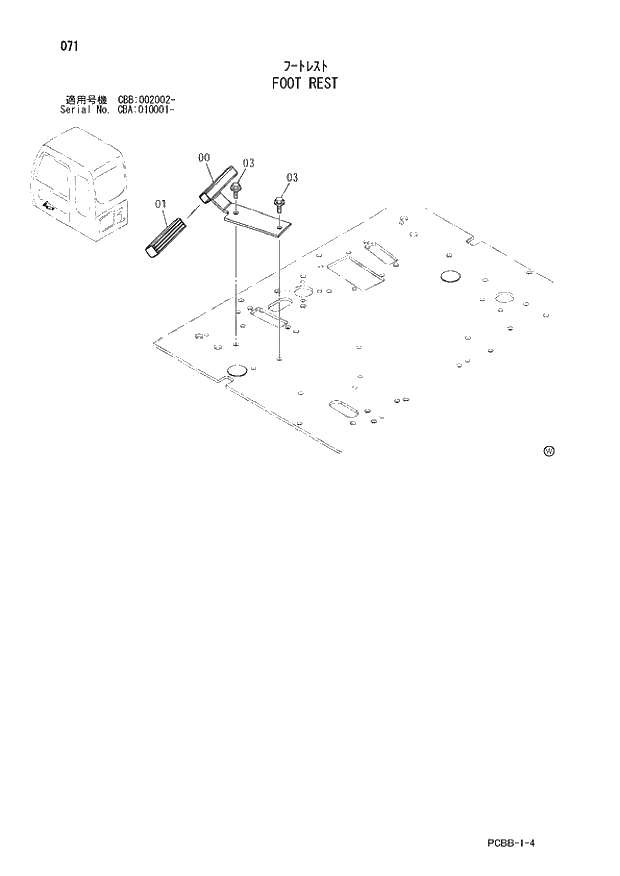 071

フートレスト
FOOT REST

適用号機 CBB:002002-
Serial No. CBA:010001-

00
03
03
01

W

PCBB-1-4