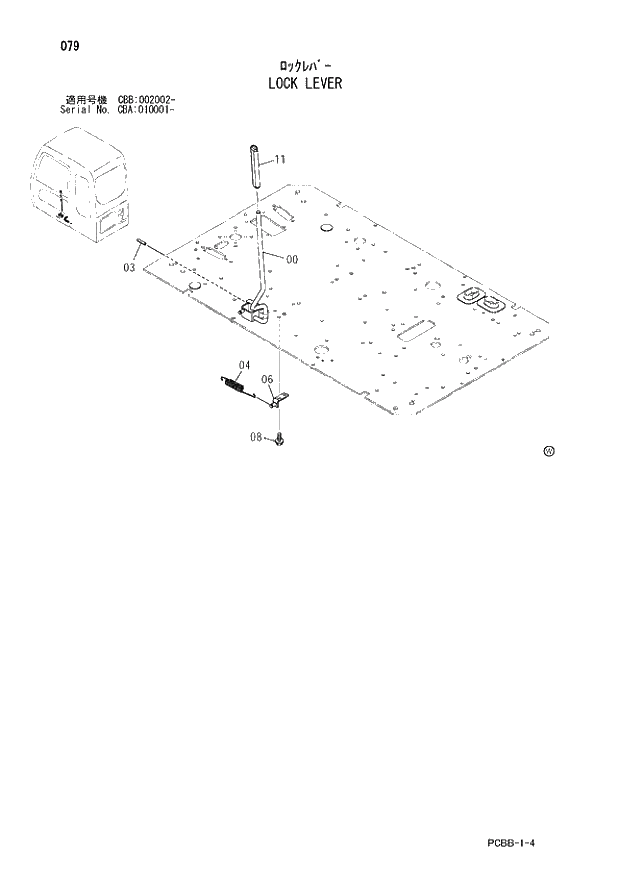 079

ﾛｯｸﾚﾊﾞｰ
LOCK LEVER

適用号機 CBB:002002-
Serial No. CBA:010001-

11
03
00
04
06
08

Ⓦ

PCBB-1-4