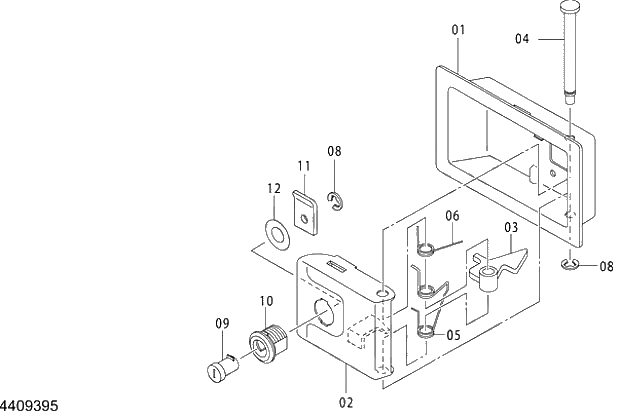 01
04
08
11
12
06
03
08
10
09
05
02
4409395