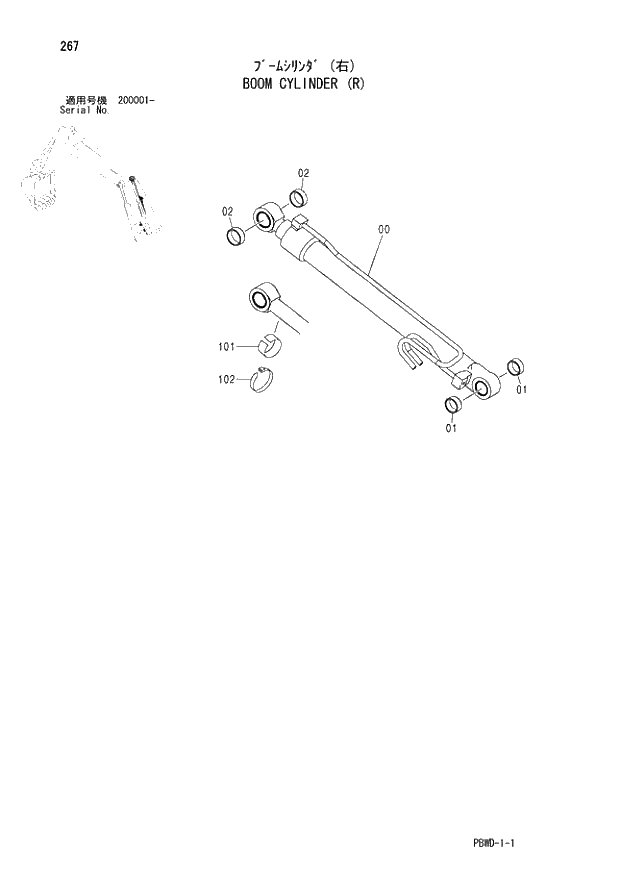 267

ﾌﾞｰﾑｼﾘﾝﾀﾞ (右)
BOOM CYLINDER (R)

適用号機 200001-
Serial No.

02
02
00
101
102
01
01

PBWD-1-1