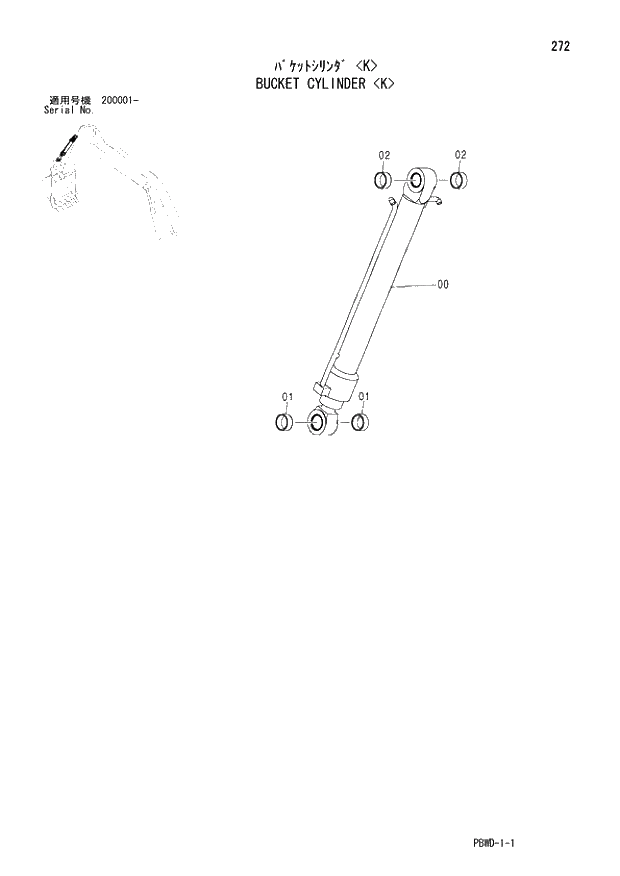 272

バケットシリンダ <K>
BUCKET CYLINDER <K>

適用号機 200001-
Serial No.

02
02
00
01
01

PBWD-1-1