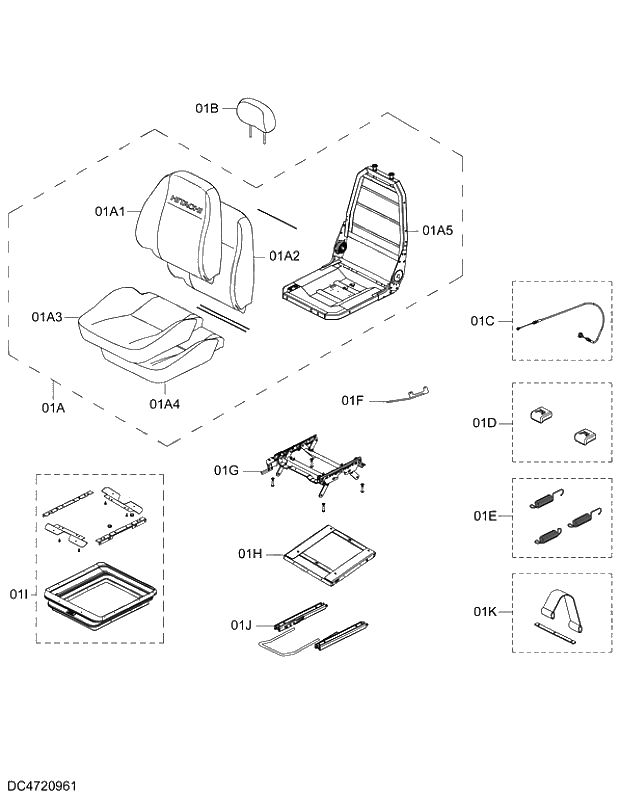 01B

01A1

HITACHI

01A2

01A5

01A3

01A

01A4

01C

01F

01D

01G

01E

01H

01I

01J

01K

DC4720961