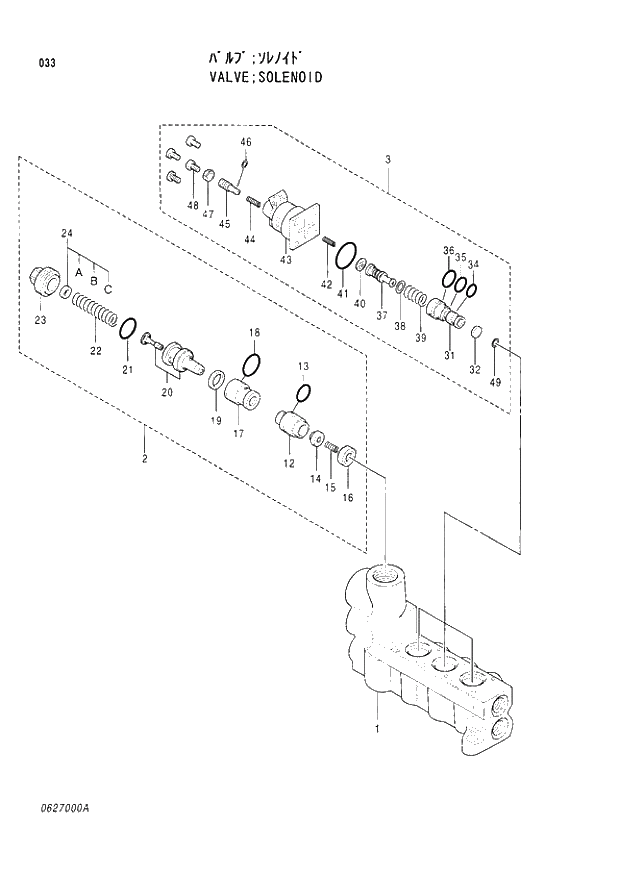 033

バルブ;ソレノイド
VALVE;SOLENOID

46
3
48
47
45
44
43
42
41
40
37
38
39
36
35
34
31
32
49
24
A
B
C
23
22
21
20
18
19
17
13
12
14
15
16
2
1

0627000A