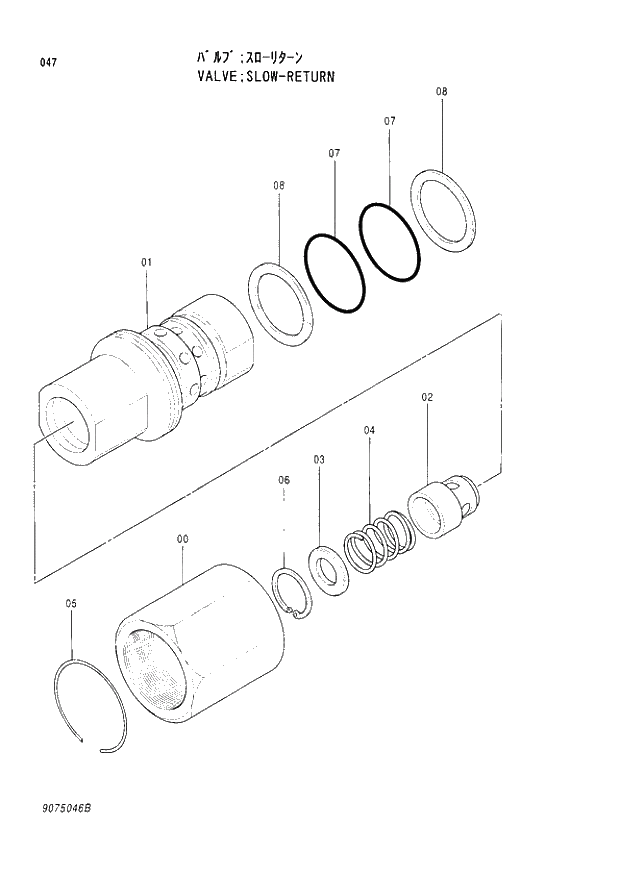 047

バルブ;スローリターン
VALVE;SLOW-RETURN

08
07
07
08
01
02
04
03
06
00
05

9075046B