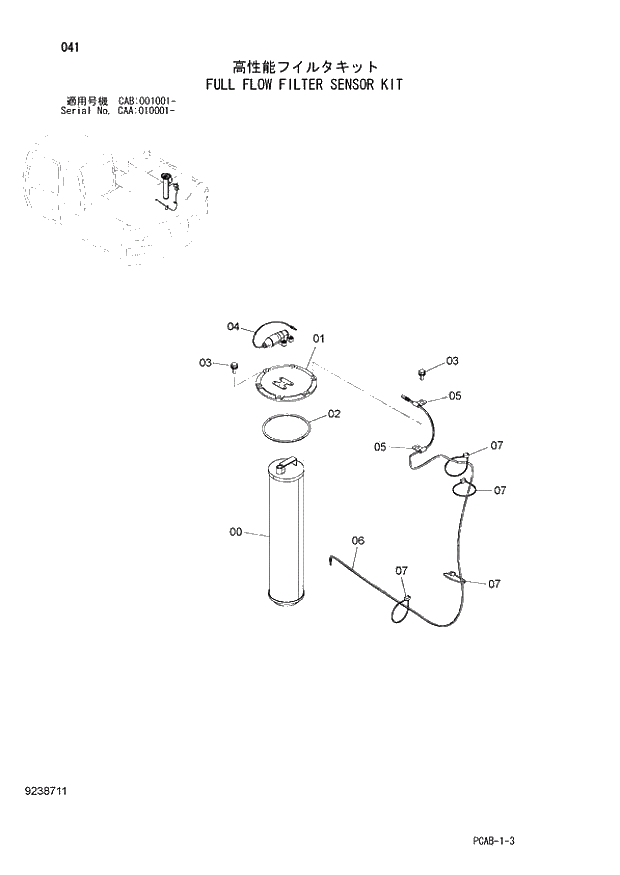 041

高性能フイルタキット
FULL FLOW FILTER SENSOR KIT

適用号機 CAB:001001-
Serial No. CAA:010001-

04
01
03
03
05
02
05
07
07
00
06
07
07

9238711

PCAB-1-3