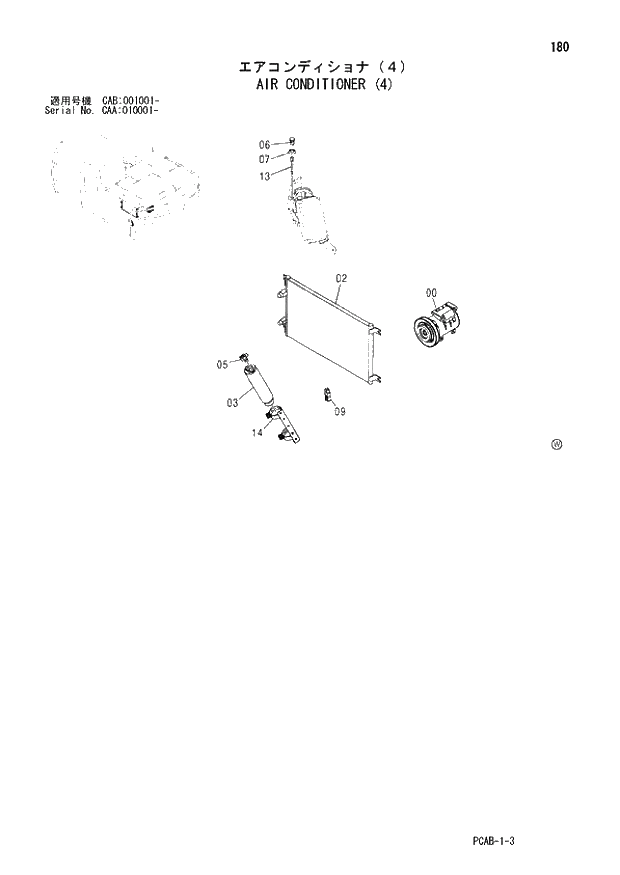 180

エアコンディショナ（4）
AIR CONDITIONER (4)

適用号機 CAB:001001-
Serial No. CAA:010001-

06
07
13
02
00
05
03
09
14

Ⓦ

PCAB-1-3