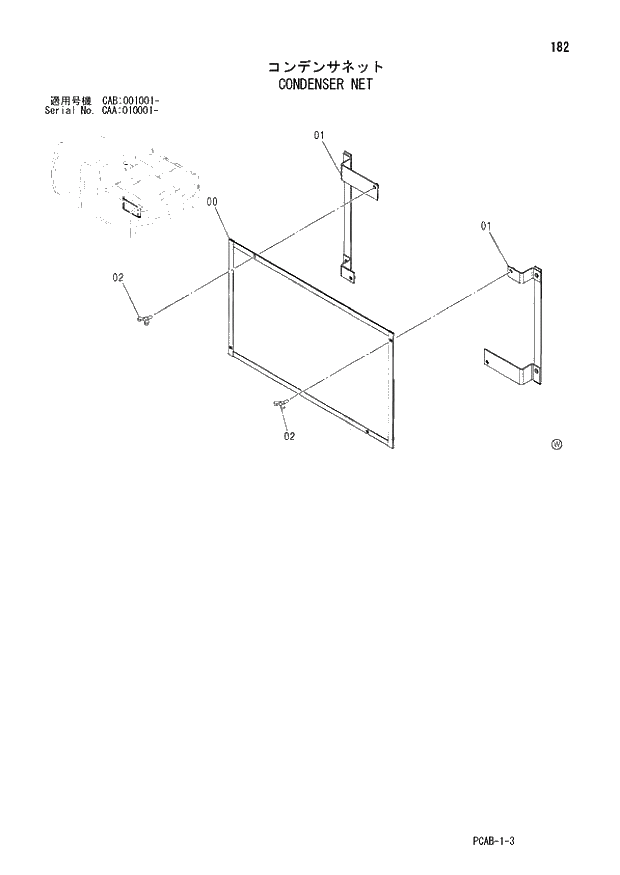 182

コンデンサネット
CONDENSER NET

適用号機 CAB:001001-
Serial No. CAA:010001-

01

00

01

02

02

Ⓦ

PCAB-1-3