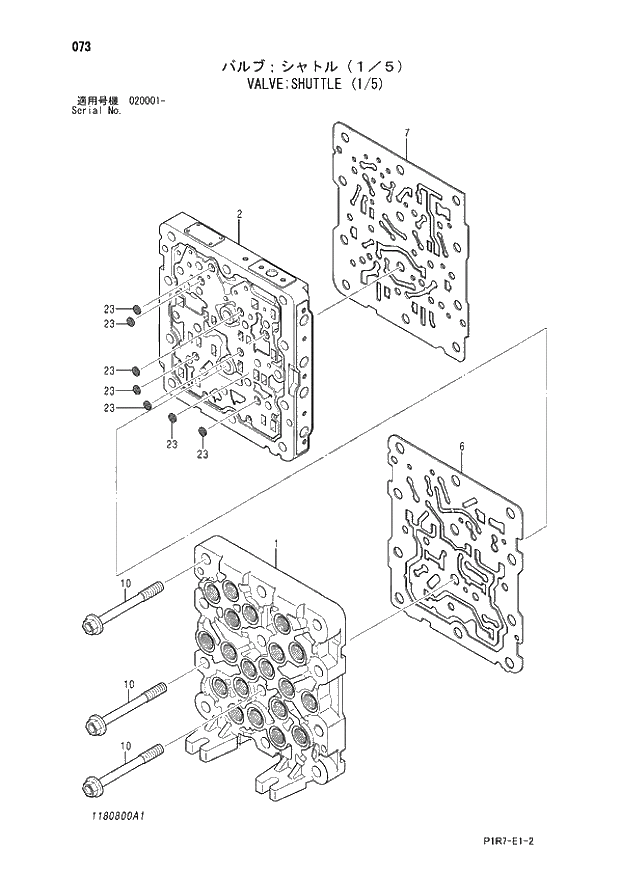 073

バルブ；シャトル（1／5）
VALVE;SHUTTLE (1/5)

適用号機 020001-
Serial No.

7

2

23
23

23
23
23

23
23

6

1

10

10

10

1180800A1

P1R7-E1-2