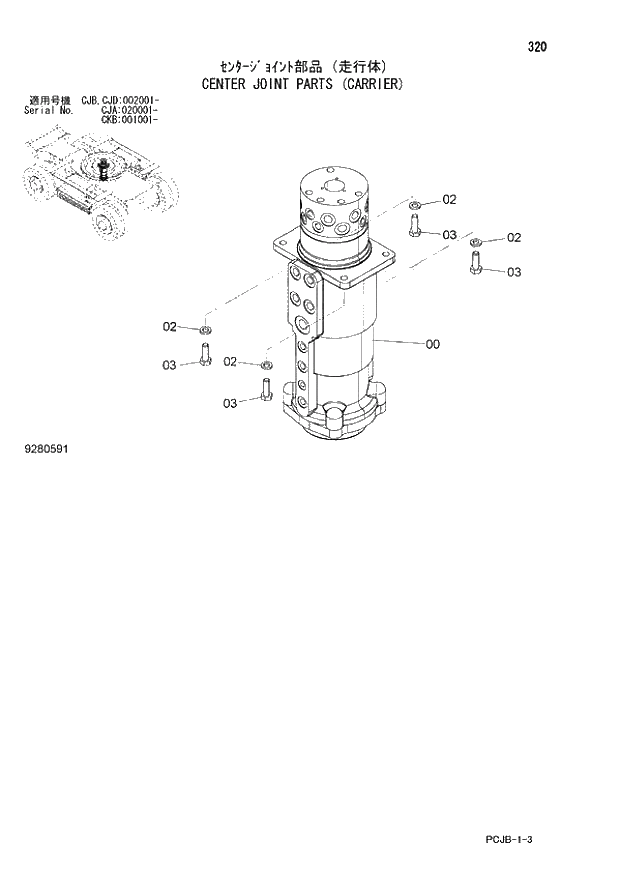 320

ｾﾝﾀｰｼﾞｮｲﾝﾄ部品 （走行体）
CENTER JOINT PARTS (CARRIER)

適用号機 CJB,CJD:002001-
Serial No. CJA:020001-
CKB:001001-

02
03
02
03
02
03
02
03
00

9280591

PCJB-1-3