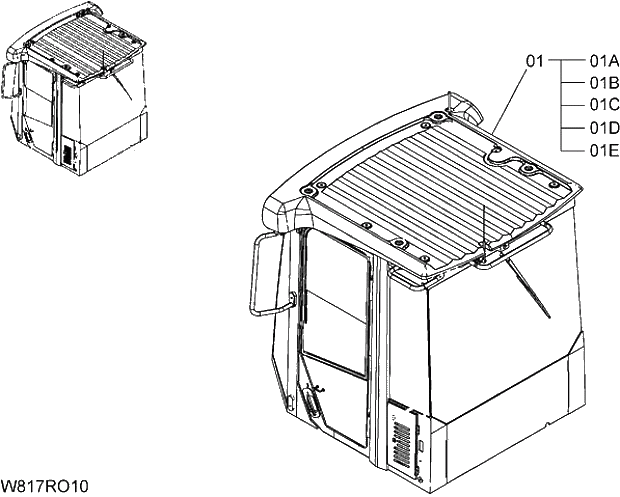 01
01A
01B
01C
01D
01E

W817RO10