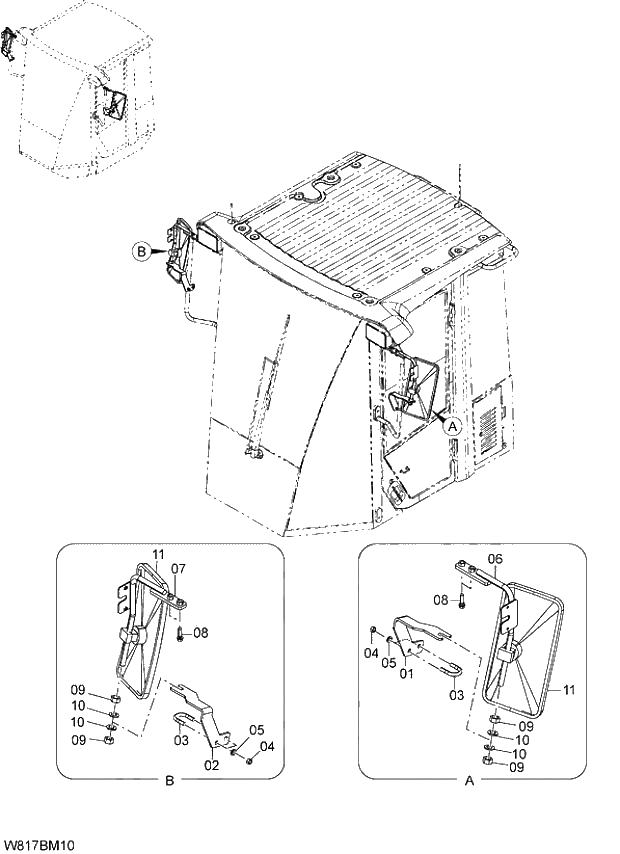 B
A
11
07
08
09
10
10
09
03
02
05
04
B
06
08
04
05
01
03
11
09
10
10
09
A
W817BM10