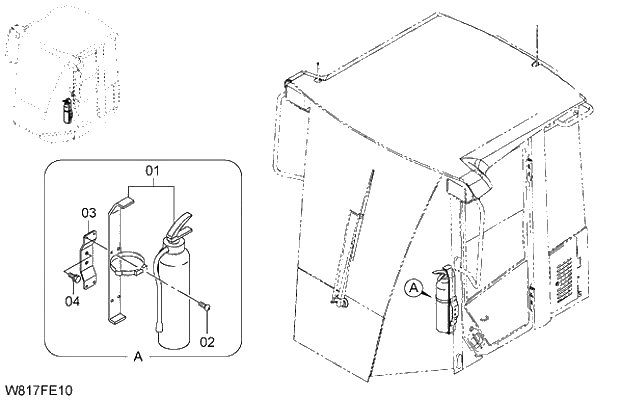 01
03
04
02
A
A
W817FE10