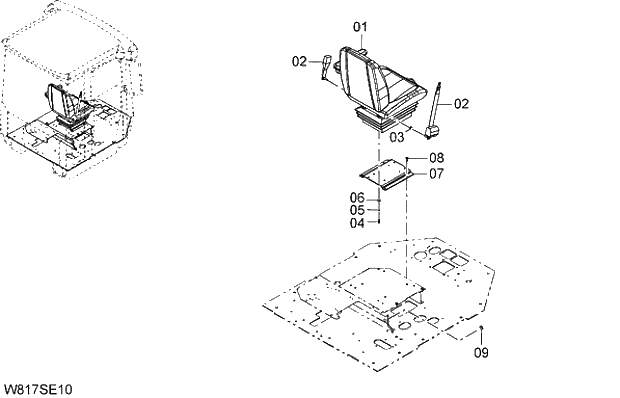 01
02
02
03
08
07
06
05
04
09
W817SE10