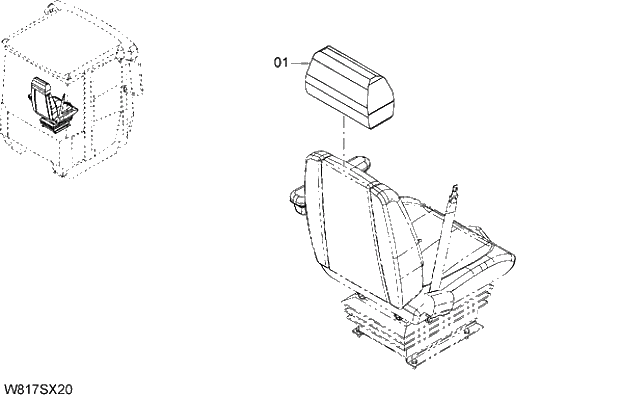 01

W817SX20