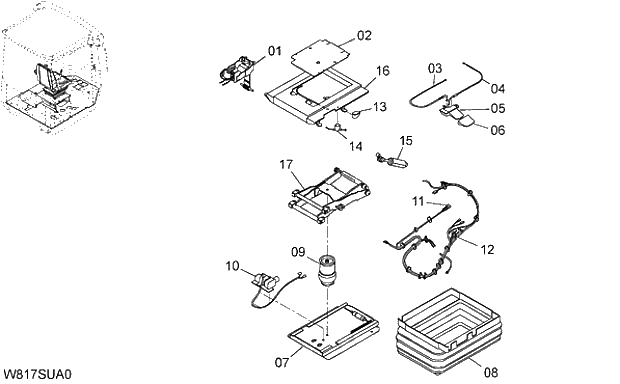 01
02
16
03
04
05
06
13
14
15
17
11
12
09
10
07
08
W817SUA0