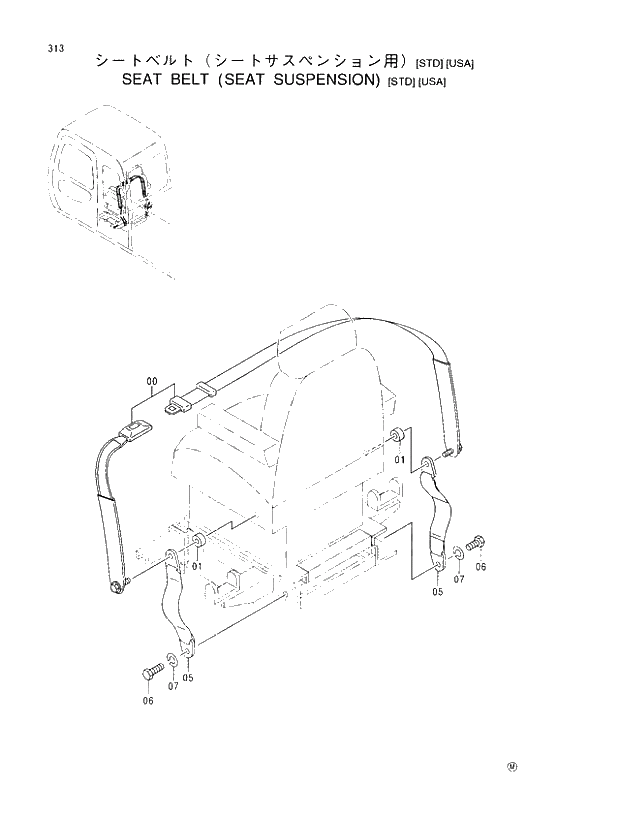 313
シートベルト（シートサスペンション用）[STD] [USA]
SEAT BELT (SEAT SUSPENSION) [STD] [USA]

00
01
01
05
07
06
06
07
05
Ⓜ