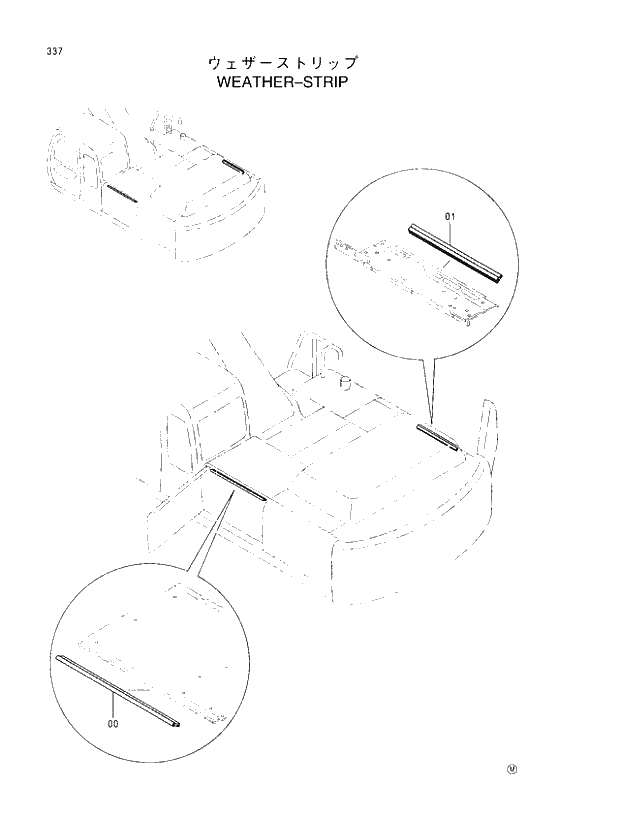 337

ウェザーストリップ
WEATHER-STRIP

01

00

Ⓜ