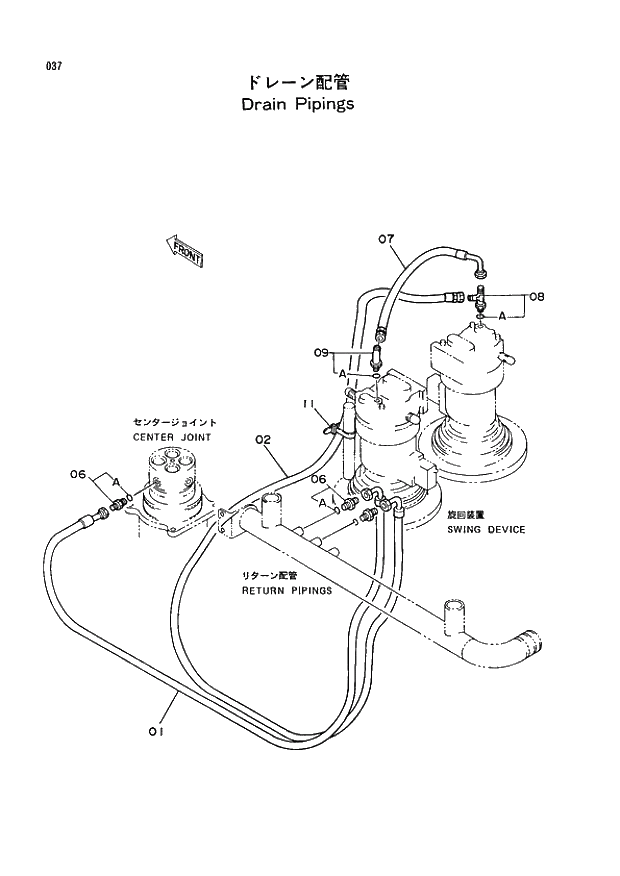 037

ドレーン配管
Drain Pipings

FRONT

07

08

A

09

A

11

センタージョイント
CENTER JOINT

02

06

A

06

A

旋回装置
SWING DEVICE

リターン配管
RETURN PIPINGS

01