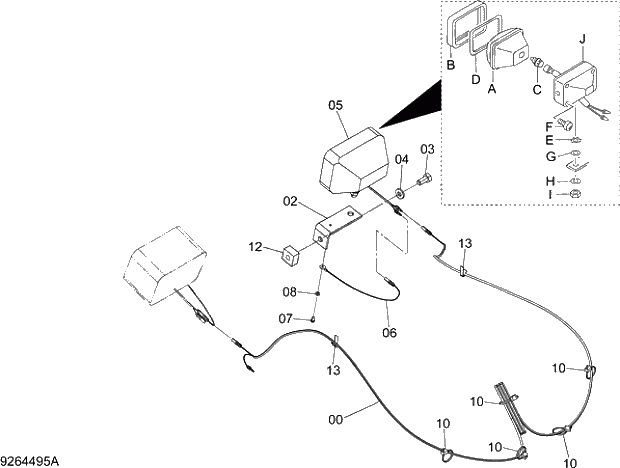 B
D
A
C
J
F
E
G
H
I
05
04
03
02
12
13
08
07
06
13
10
10
00
10
10
10
9264495A