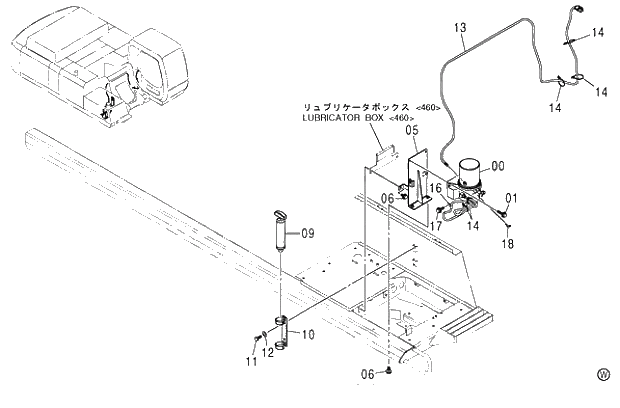 13
14
14
14
リュブリケータボックス <460>
LUBRICATOR BOX <460>
05
00
06
16
01
17
14
18
09
10
11
12
06
W