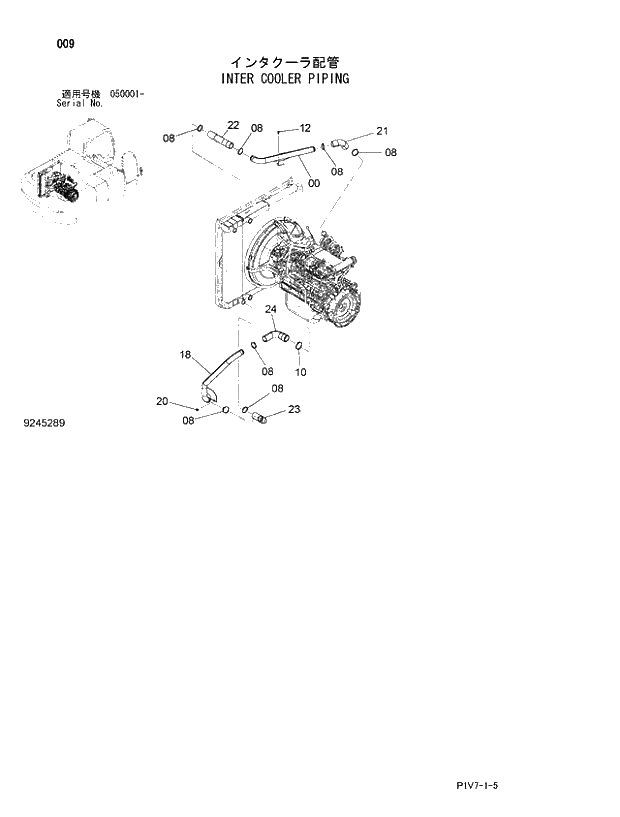 009

インタクーラ配管
INTER COOLER PIPING

適用号機 050001-
Serial No.

08
22
08
12
21
08
08
00
24
18
08
10
08
20
08
23

9245289

PIV7-1-5