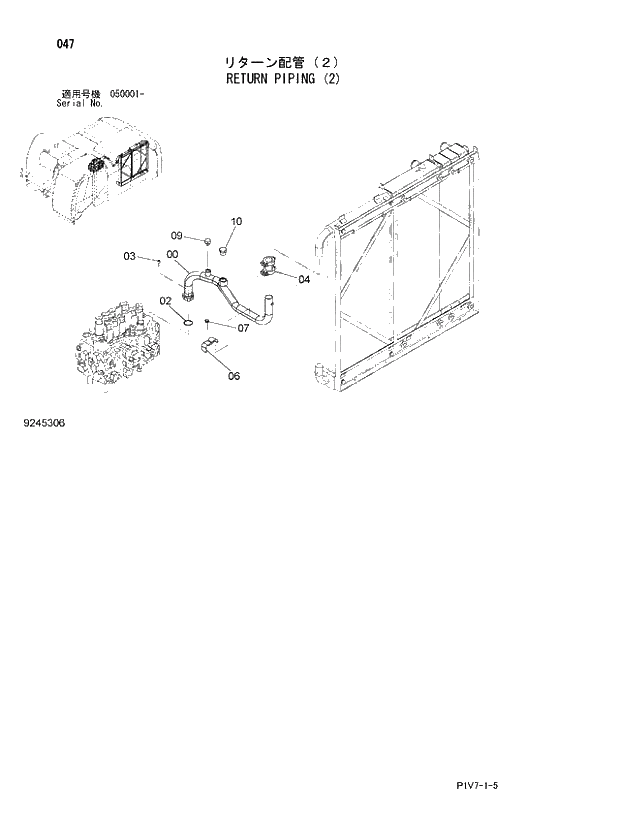 047

リターン配管（2）
RETURN PIPING (2)

適用号機 050001-
Serial No.

10
09
03
00
04
02
07
06

9245306

PIV7-1-5