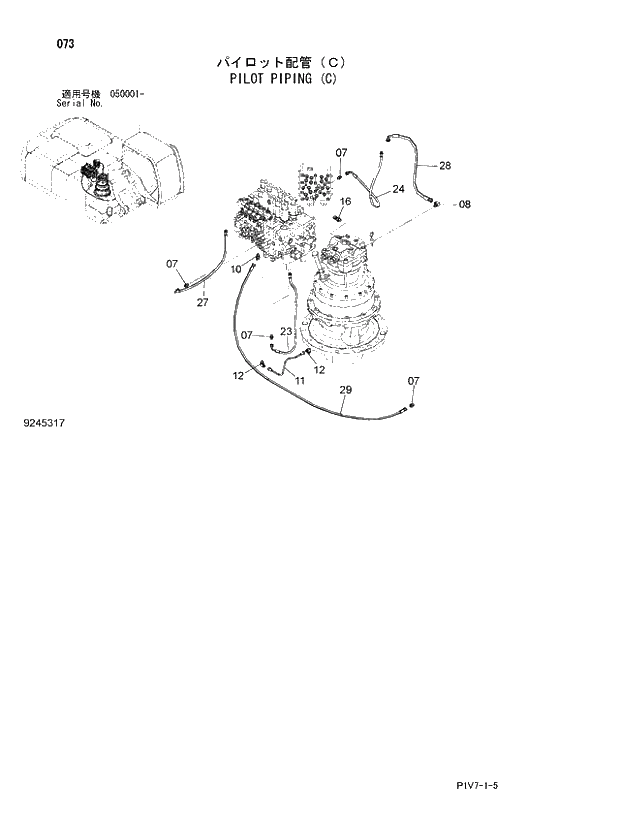 073

パイロット配管（C）
PILOT PIPING (C)

適用号機 050001-
Serial No.

07
28
24
08
16
07
10
27
07
23
12
12
11
29
07

9245317

PIV7-1-5