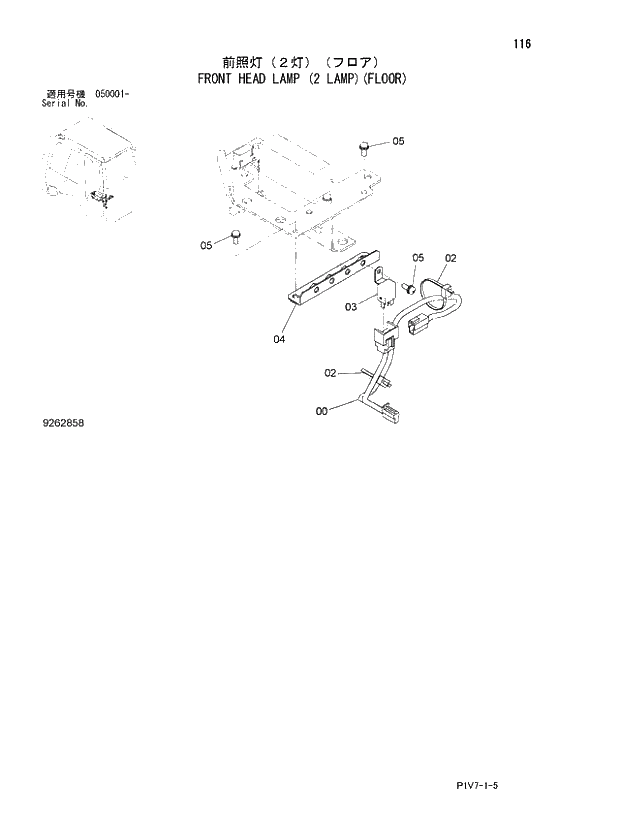 116

前照灯（２灯）（フロア）
FRONT HEAD LAMP (2 LAMP)(FLOOR)

適用号機 050001-
Serial No.

05

05

05

02

03

04

02

00

9262858

PIV7-1-5