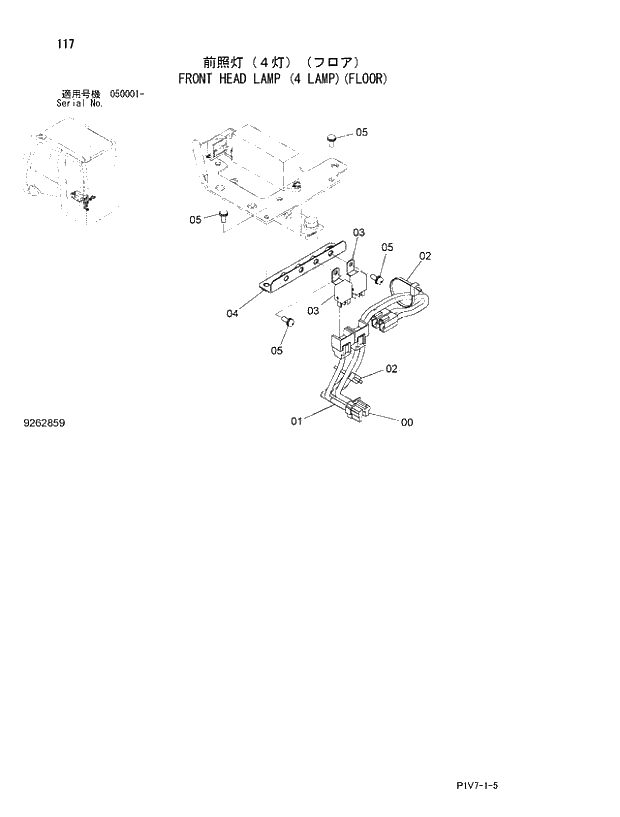 117

前照灯（４灯）（フロア）
FRONT HEAD LAMP (4 LAMP)(FLOOR)

適用号機 050001-
Serial No.

05
05
03
05
02
04
03
05
02
01
00

9262859

PIV7-1-5