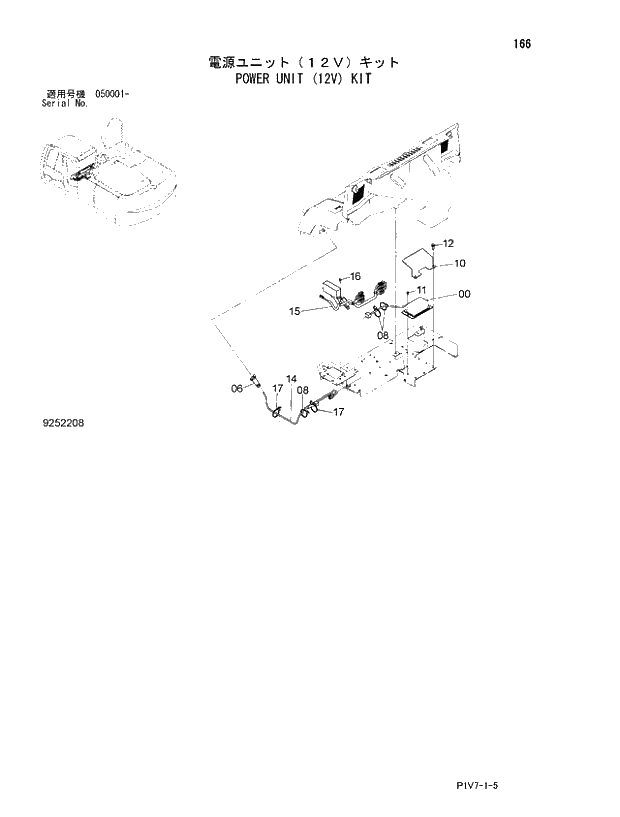 166

電源ユニット（12V）キット
POWER UNIT (12V) KIT

適用号機 050001-
Serial No.

12
10
16
11
00
15
08
06
17
14
08
17

9252208

P1V7-1-5