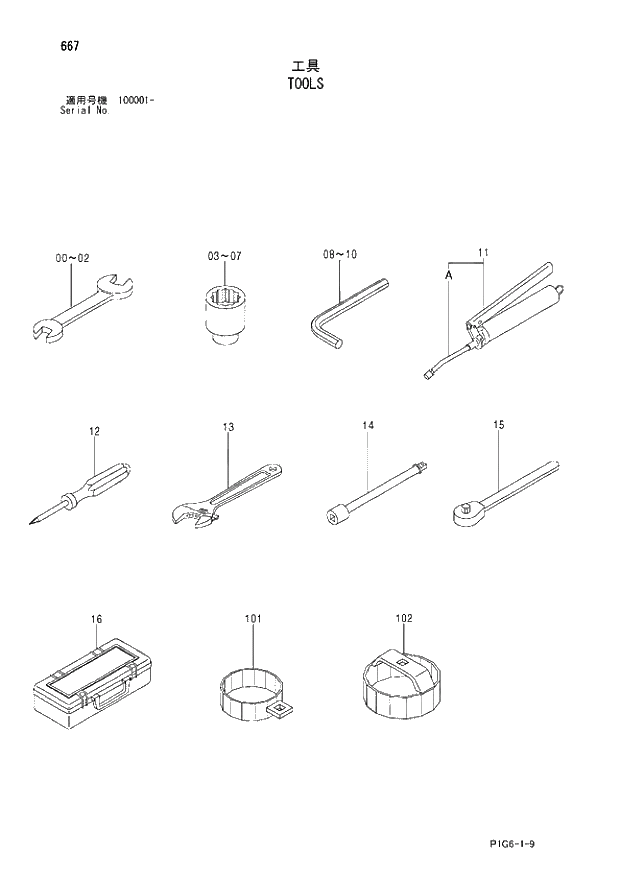 667

工具
TOOLS

適用号機 100001-
Serial No.

00～02

03～07

08～10

11

A

12

13

14

15

16

101

102

PIG6-1-9