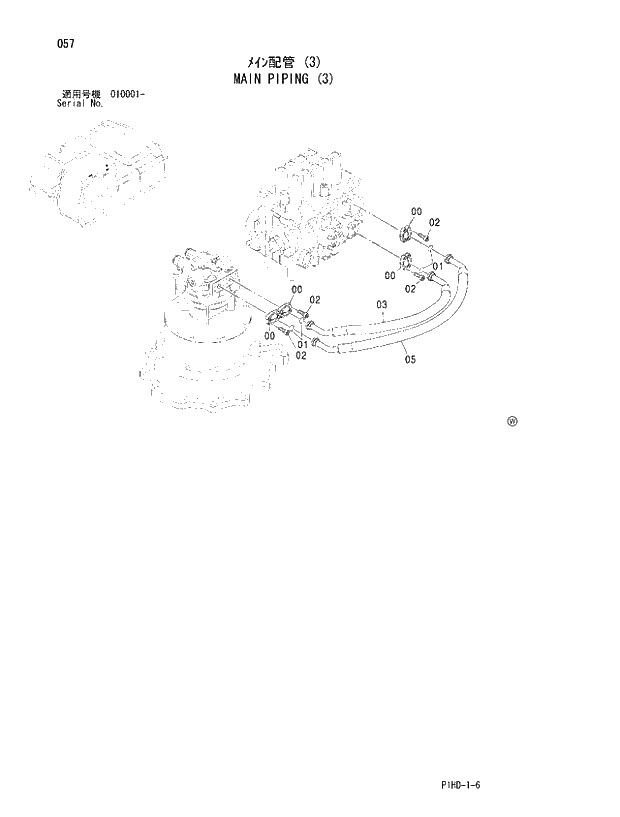 057

メイン配管 (3)
MAIN PIPING (3)

適用号機 010001-
Serial No.

00
02
01
00
02
00
02
03
00
01
02
05

W

P1HD-1-6