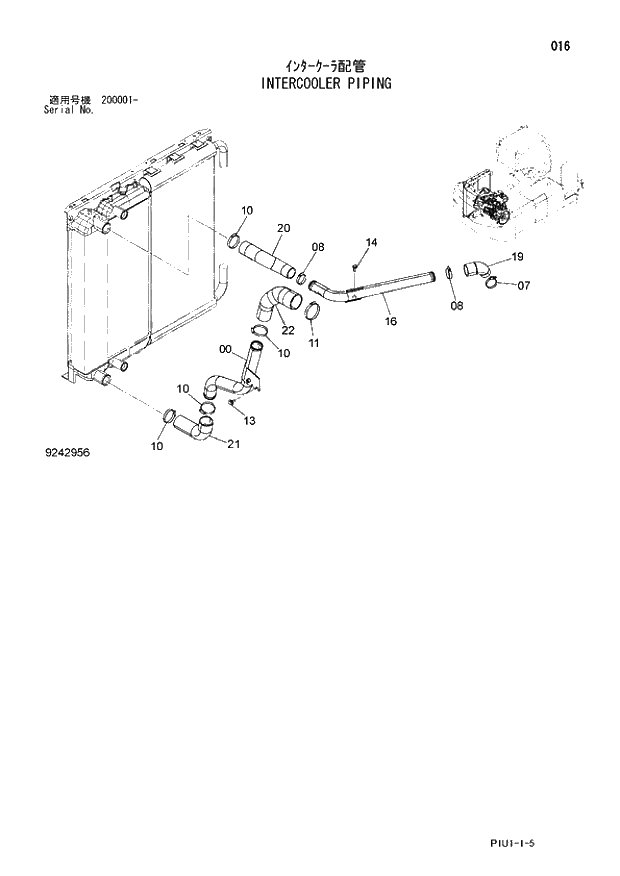 016

インタークーラ配管
INTERCOOLER PIPING

適用号機 200001-
Serial No.

10
20
08
14
19
07
08
16
22
11
00
10
10
13
10
21

9242956

PIU1-1-5