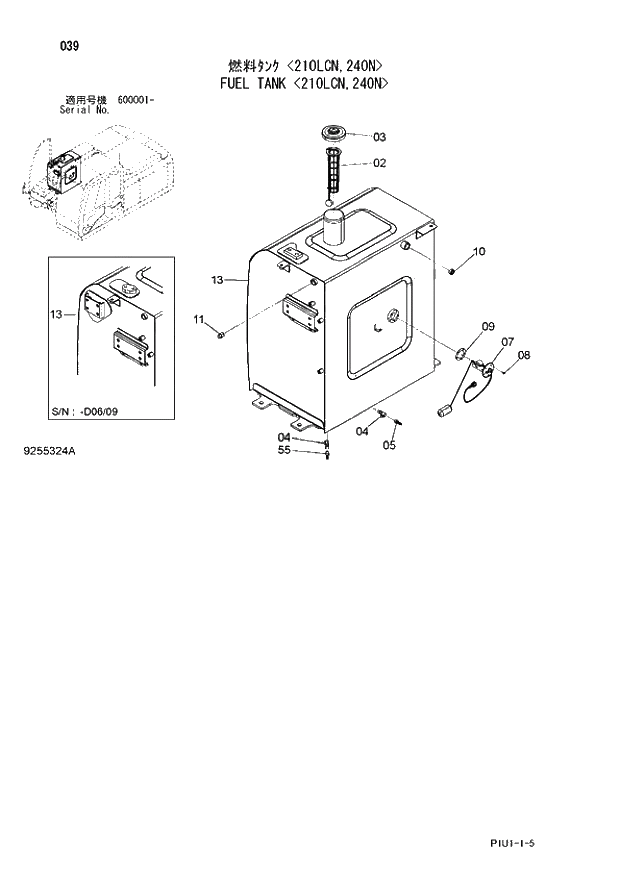 039

燃料タンク <210LCN, 240N>
FUEL TANK <210LCN, 240N>

適用号機 600001-
Serial No.

03
02
10
13
11
09
07
08
04
05
04
55

13
S/N : -D06/09

9255324A

PIU1-1-5