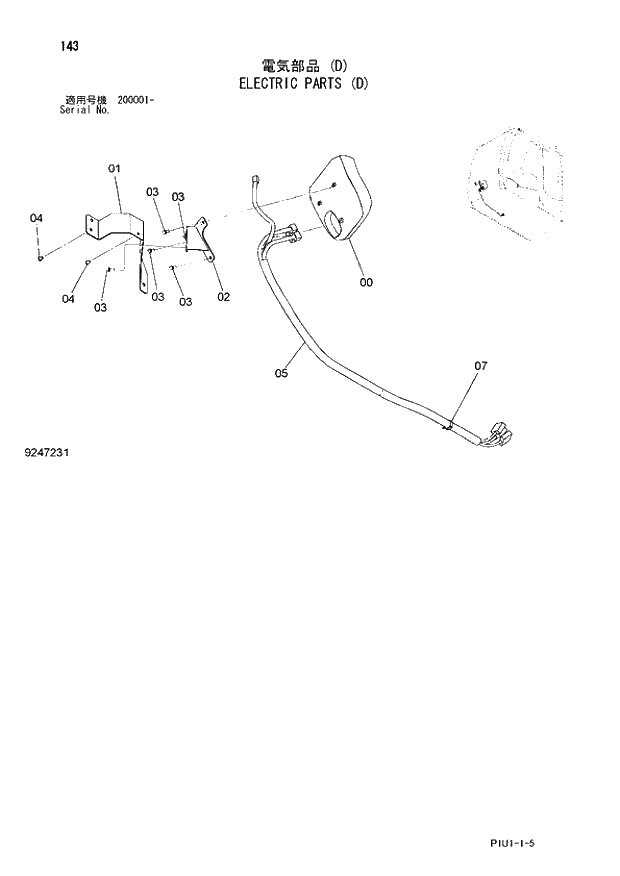 143

電気部品 (D)
ELECTRIC PARTS (D)

適用号機 200001-
Serial No.

01
03
03
04
04
03
03
03
02
00
05
07

9247231

PIU1-1-5