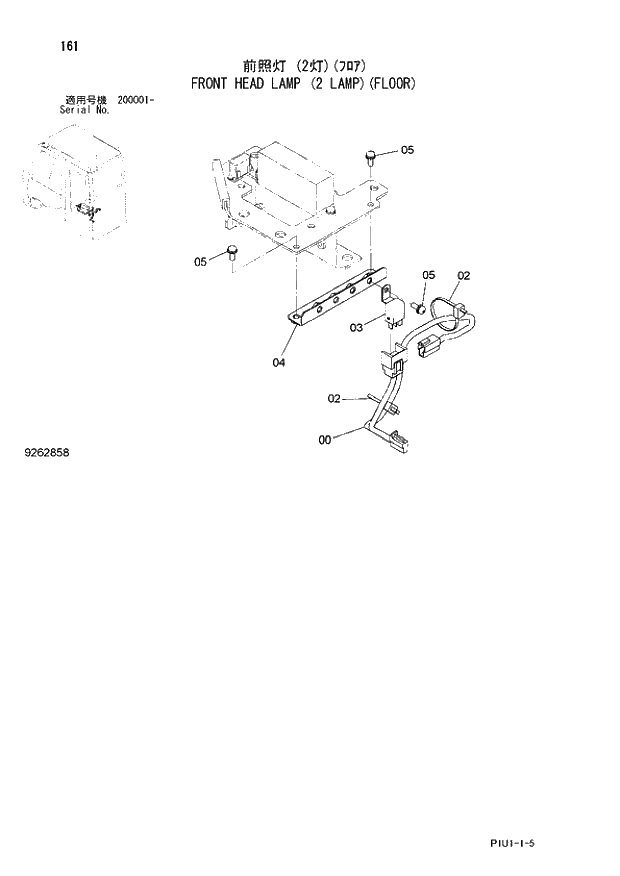 161

前照灯 (2灯)(フロア)
FRONT HEAD LAMP (2 LAMP)(FLOOR)

適用号機 200001-
Serial No.

05
05
05
02
03
04
02
00

9262858

PIU1-1-5