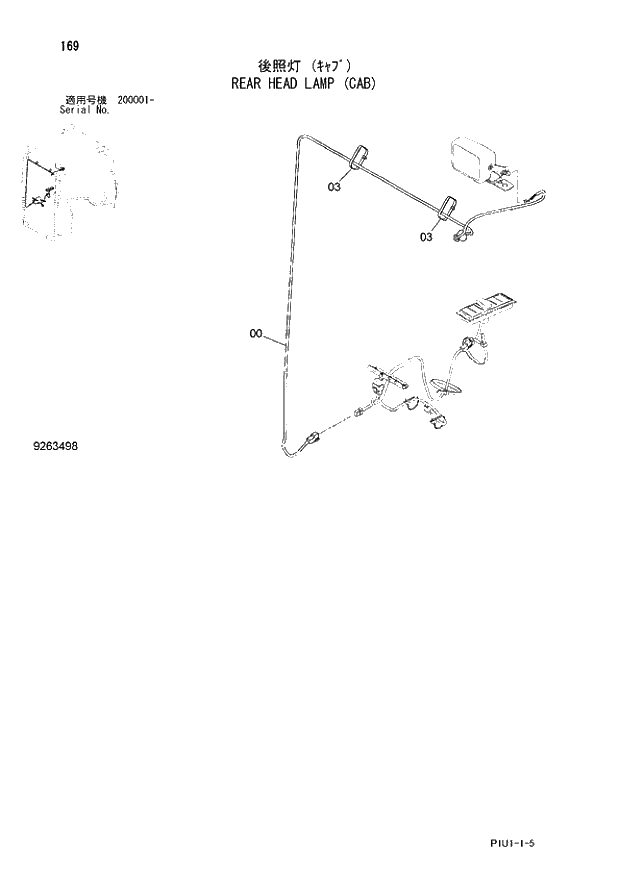 169

後照灯 (ｷｬﾌﾞ)
REAR HEAD LAMP (CAB)

適用号機 200001-
Serial No.

03

03

00

9263498

PIU1-1-5