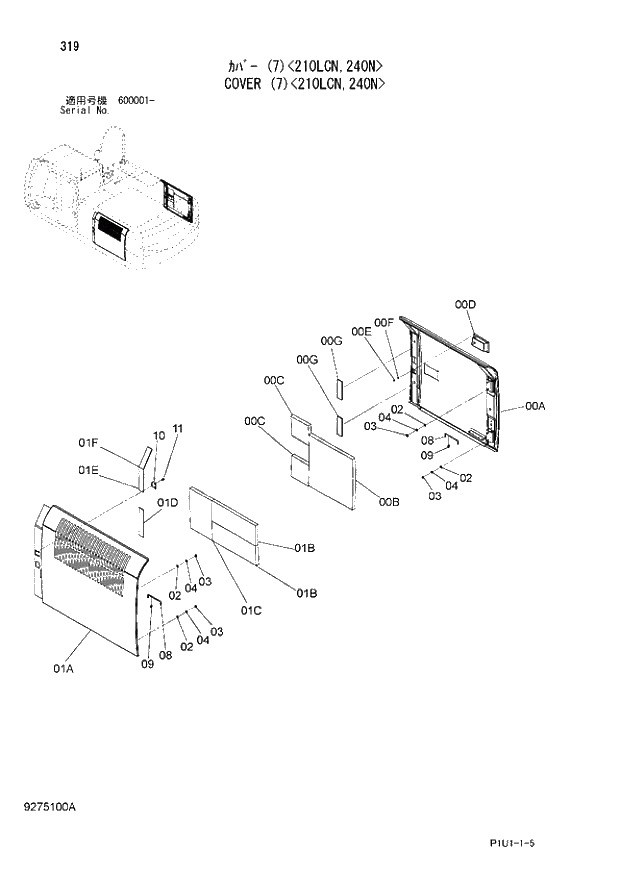 319

ｶﾊﾞｰ (7)<210LCN, 240N>
COVER (7)<210LCN, 240N>

適用号機 600001-
Serial No.

00D
00F
00E
00G
00G
00C
00C
00A
02
04
03
08
09
02
04
03
00B
01F
10
11
01E
01D
01B
01B
01C
02
04
03
02
04
03
09
08
01A

9275100A

P1U1-1-5