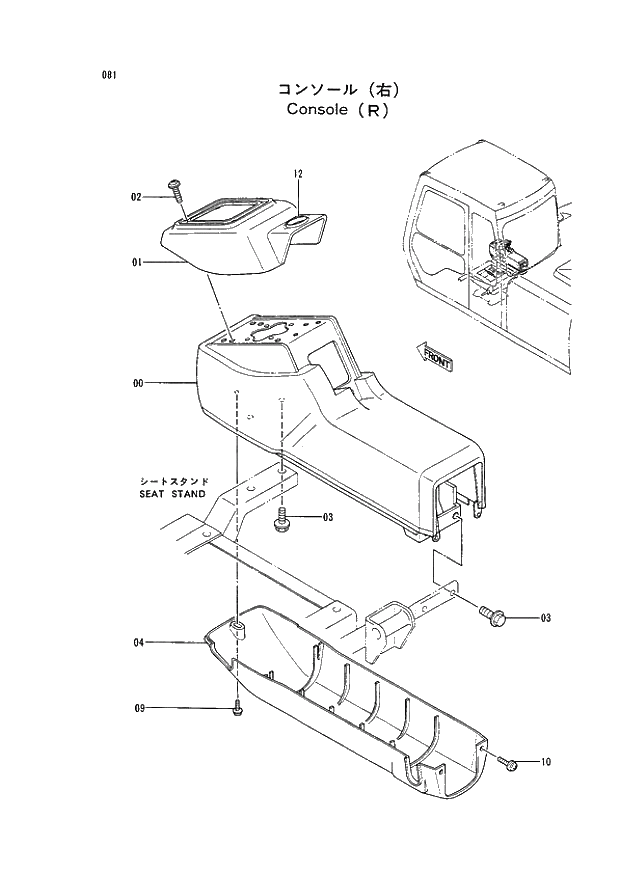 081

コンソール（右）
Console（R）

02
12
01
FRONT
00
シートスタンド
SEAT STAND
03
03
04
09
10