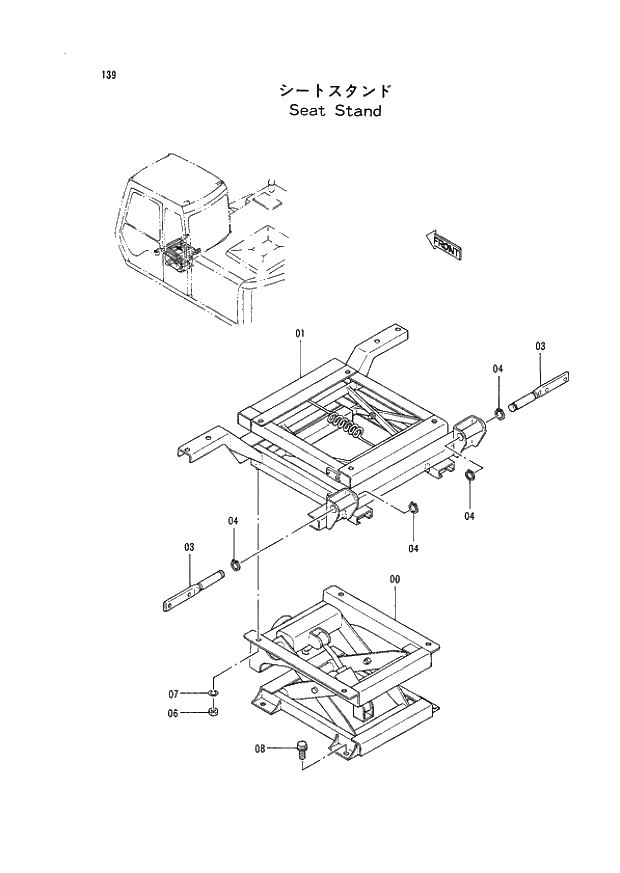 139

シートスタンド
Seat Stand

FRONT

01

03

04

04

04

04

03

00

07

06

08