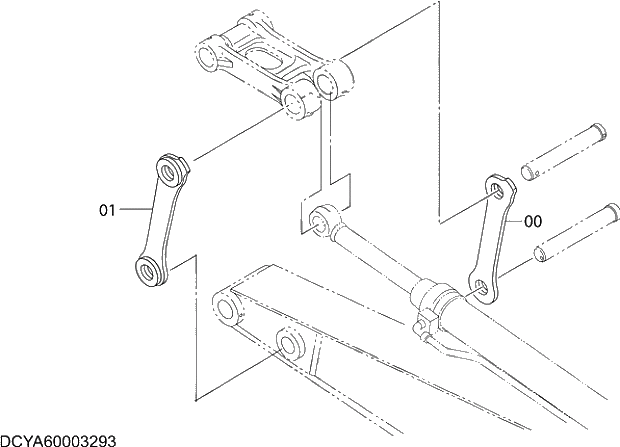 01
00
DCYA60003293