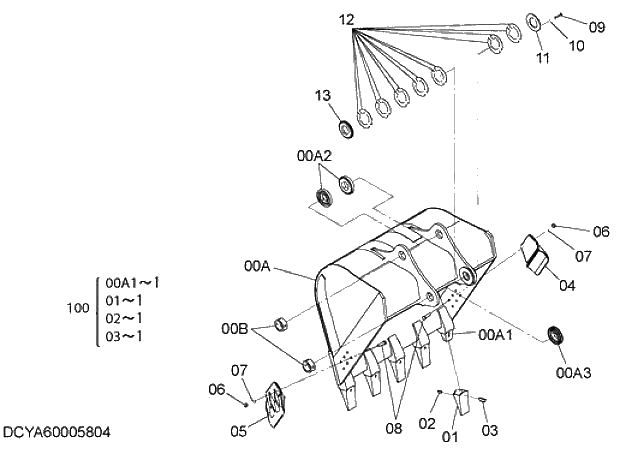 12
09
10
11
13
00A2
06
07
04
00A
100
00A1～1
01～1
02～1
03～1
00B
00A1
00A3
07
06
05
08
02
01
03
DCYA60005804